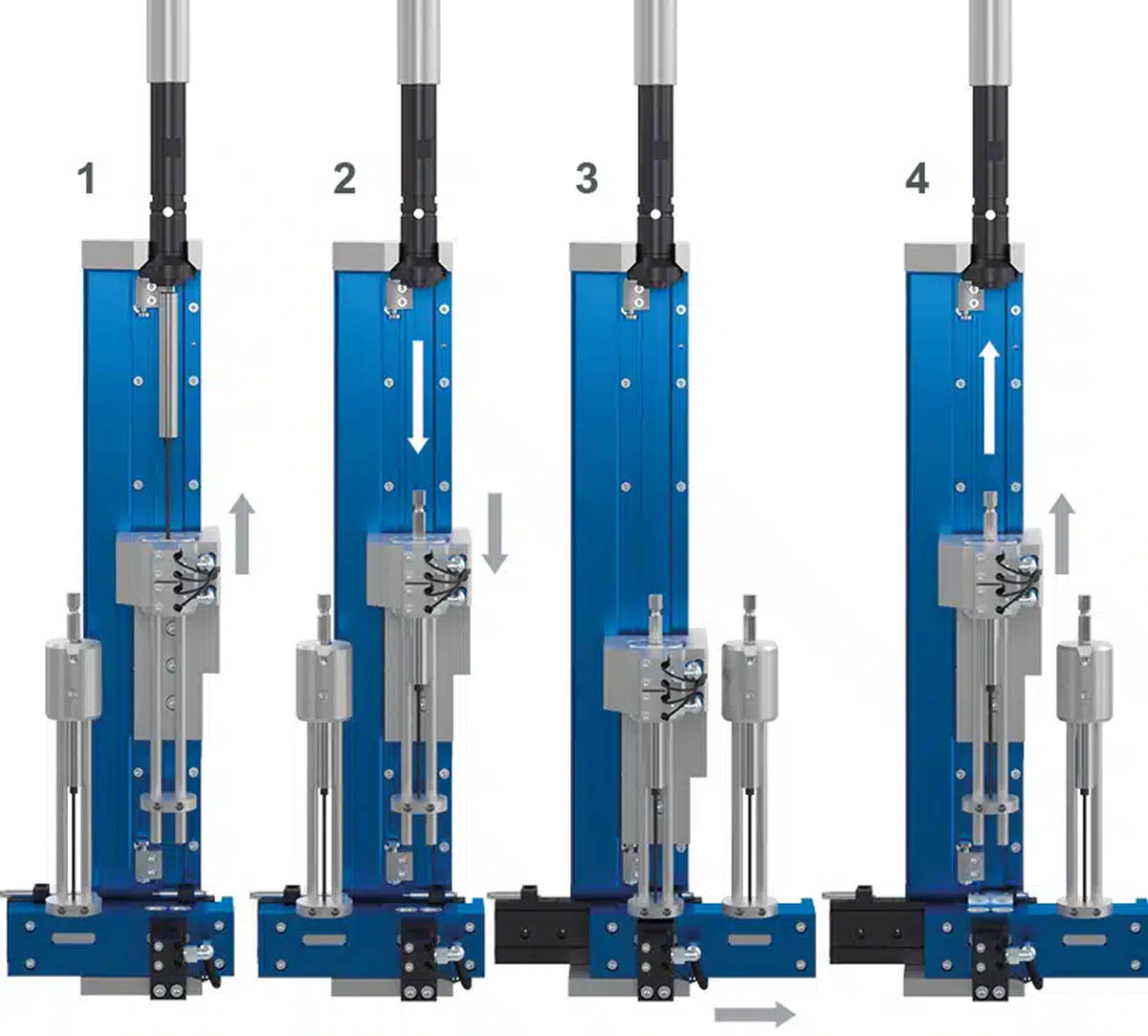 1

2

3

4