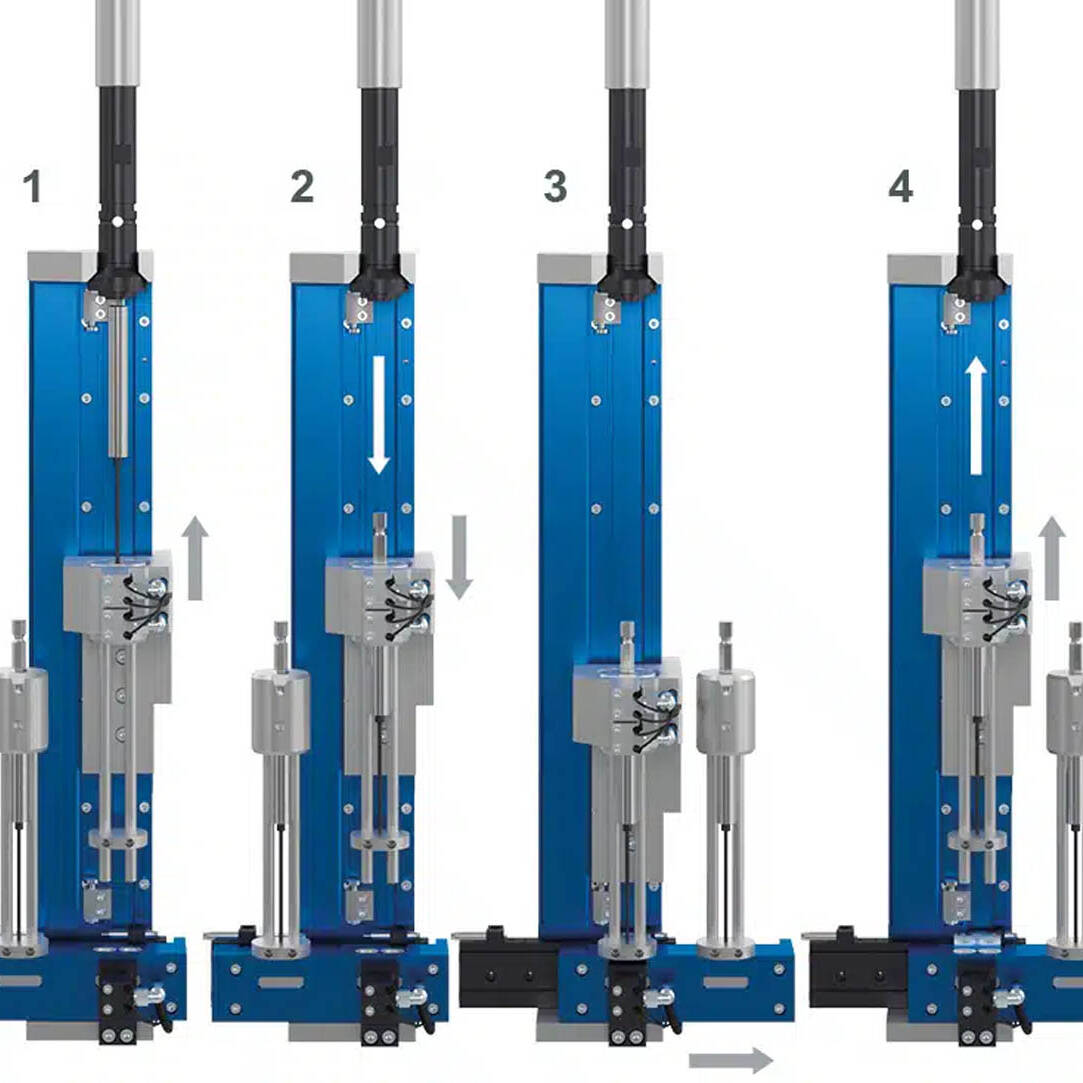 1

2

3

4